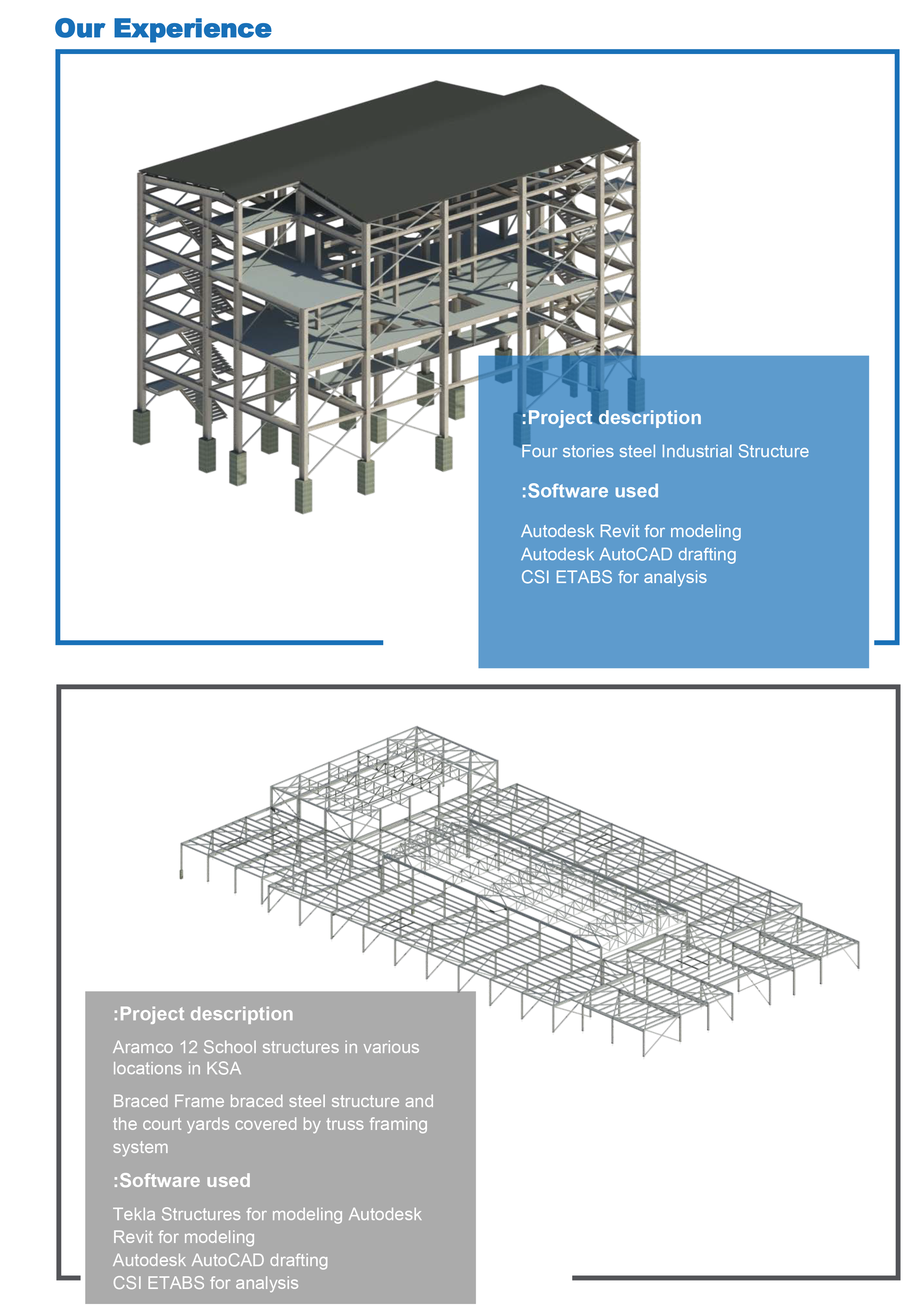 Our Experience

:Project description

Four stories steel Industrial Structure

:Software used

Autodesk Revit for modeling
Autodesk AutoCAD drafting
CSI ETABS for analysis

:Project description

Aramco 12 School structures in various locations in KSA

Braced Frame braced steel structure and the court yards covered by truss framing system

:Software used

Tekla Structures for modeling Autodesk Revit for modeling
Autodesk AutoCAD drafting
CSI ETABS for analysis